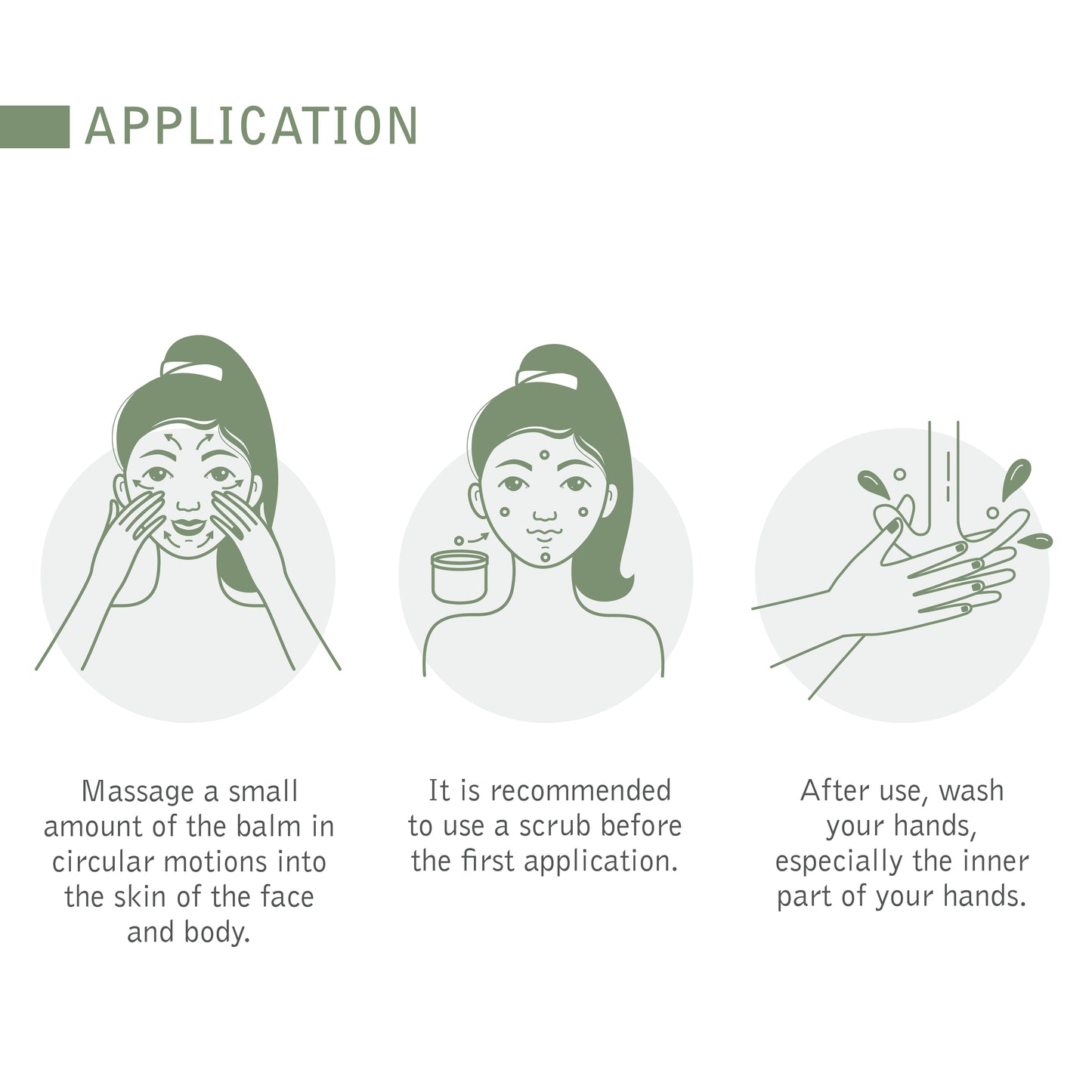 APPLICATION

Massage a small amount of the balm in circular motions into the skin of the face and body.

It is recommended to use a scrub before the first application.

After use, wash your hands, especially the inner part of your hands.